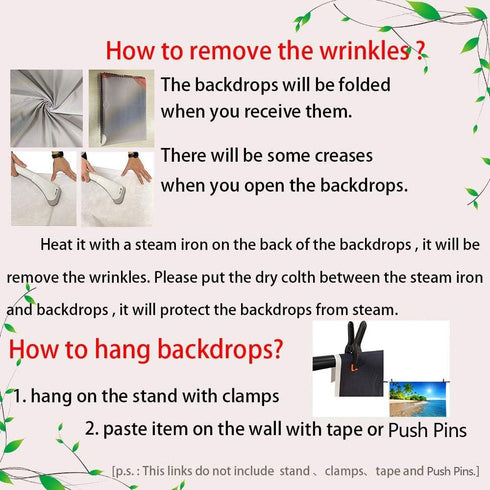 How to remove the wrinkles ?

The backdrops will be folded when you receive them.

There will be some creases when you open the backdrops.

Heat it with a steam iron on the back of the backdrops , it will be remove the wrinkles. Please put the dry colth between the steam iron and backdrops , it will protect the backdrops from steam.

How to hang backdrops?

1. hang on the stand with clamps

2. paste item on the wall with tape or Push Pins

[p.s. : This links do not include stand 、 clamps、 tape and Push Pins.]